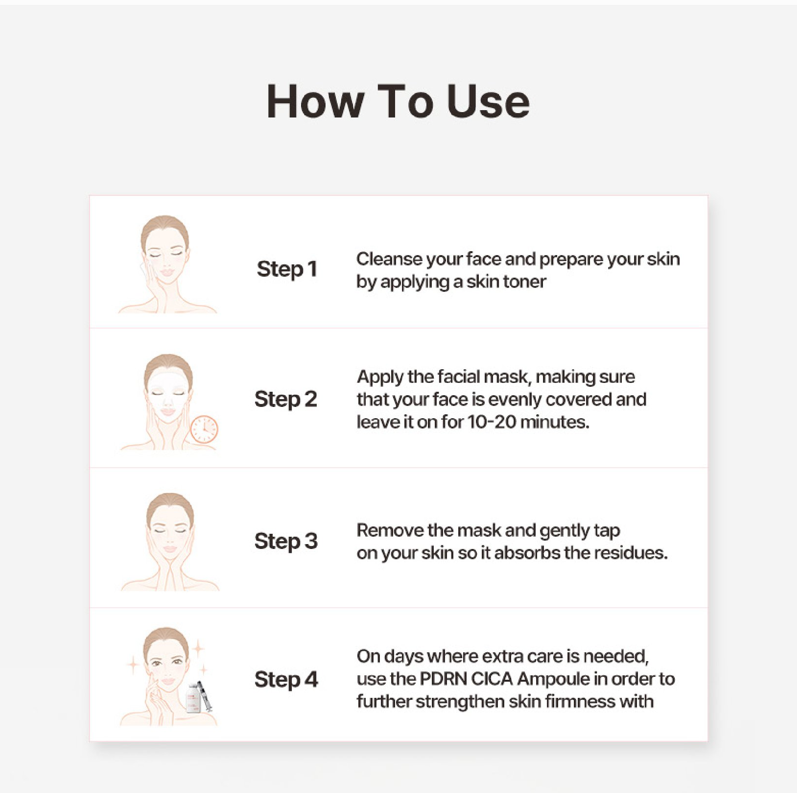 How To Use

Step 1

Cleanse your face and prepare your skin by applying a skin toner

Step 2

Apply the facial mask, making sure that your face is evenly covered and leave it on for 10-20 minutes.

Step 3

Remove the mask and gently tap on your skin so it absorbs the residues.

Step 4

On days where extra care is needed, use the PDRN CICA Ampoule in order to further strengthen skin firmness with